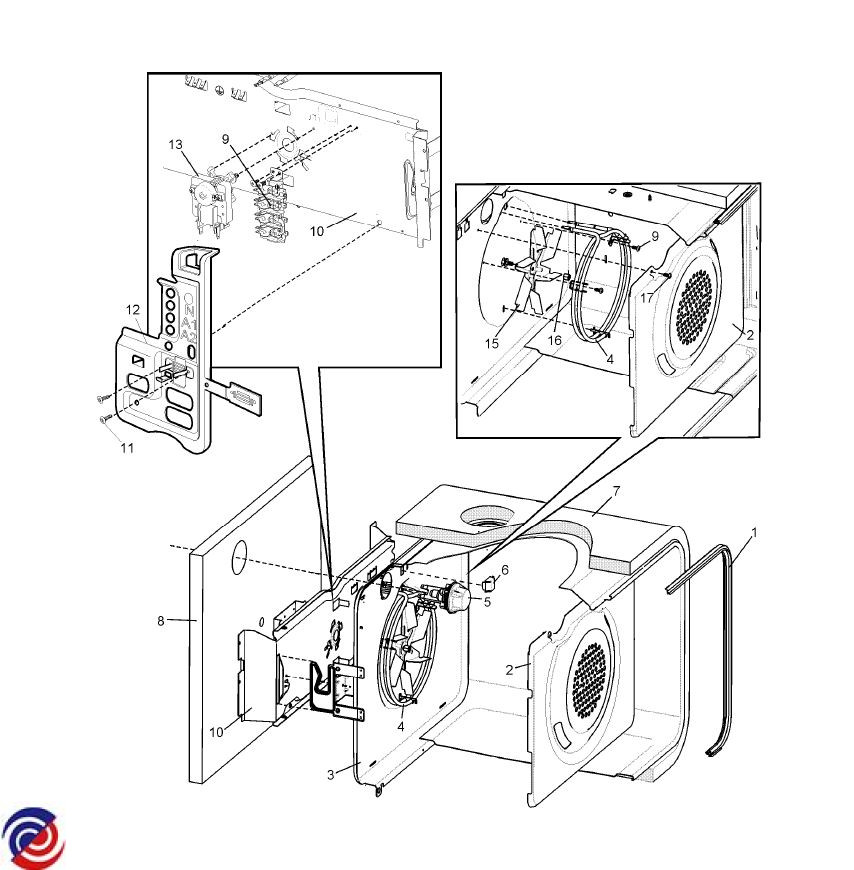 13
9
10
12
N
A1
A2
11
9
17
2
15
16
4
7
1
6
5
8
2
10
4
3